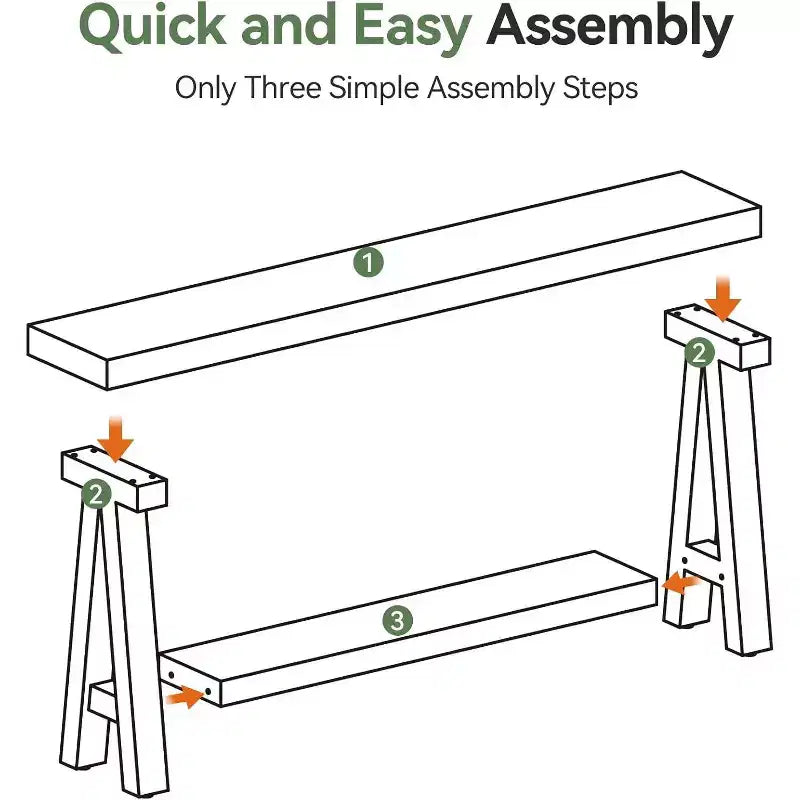 Quick and Easy Assembly

Only Three Simple Assembly Steps

1

2

2

3