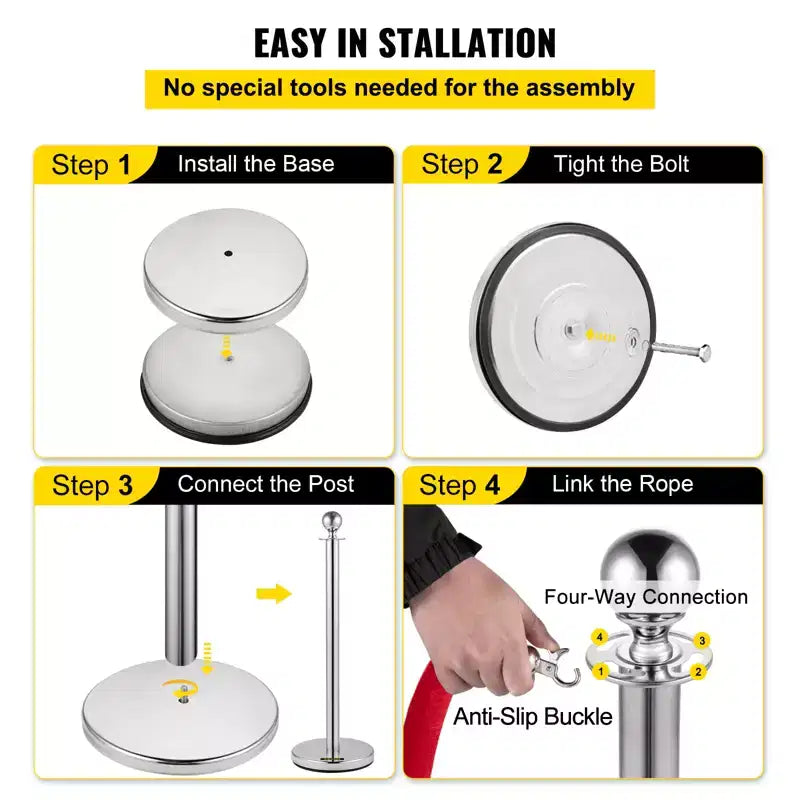 EASY IN STALLATION

No special tools needed for the assembly

Step 1 Install the Base

Step 2 Tight the Bolt

Step 3 Connect the Post

Step 4 Link the Rope

Four-Way Connection

4 3 1 2

Anti-Slip Buckle