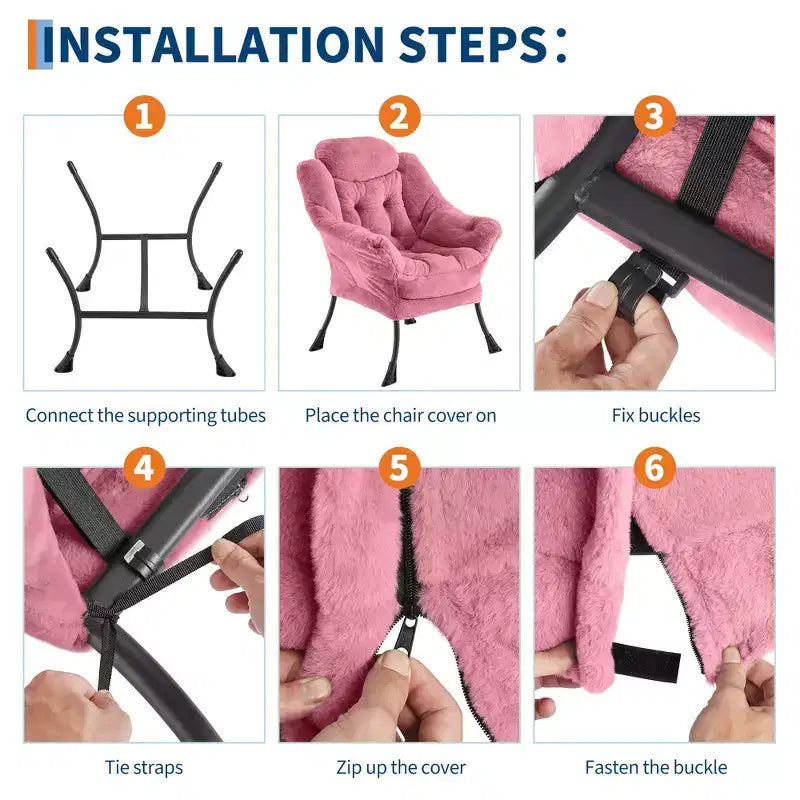 INSTALLATION STEPS:

1

Connect the supporting tubes

2

Place the chair cover on

3

Fix buckles

4

Tie straps

5

Zip up the cover

6

Fasten the buckle