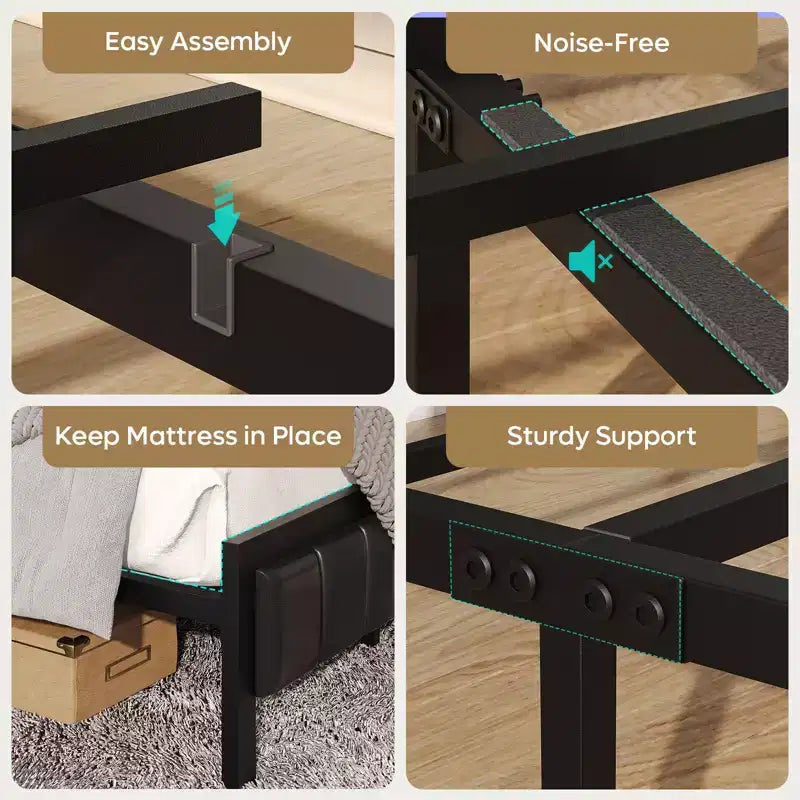 Easy Assembly

Noise-Free

Keep Mattress in Place

Sturdy Support